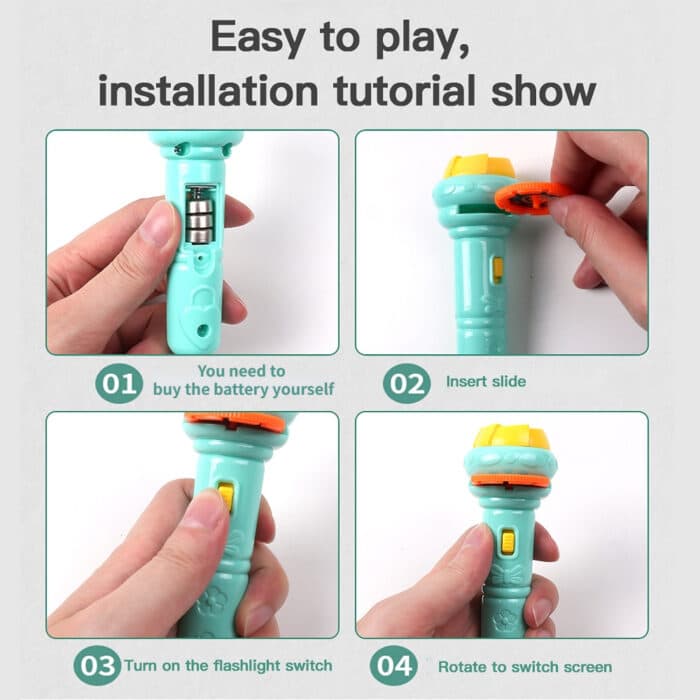 Easy to play, installation tutorial show

01 You need to buy the battery yourself

02 Insert slide

03 Turn on the flashlight switch

04 Rotate to switch screen